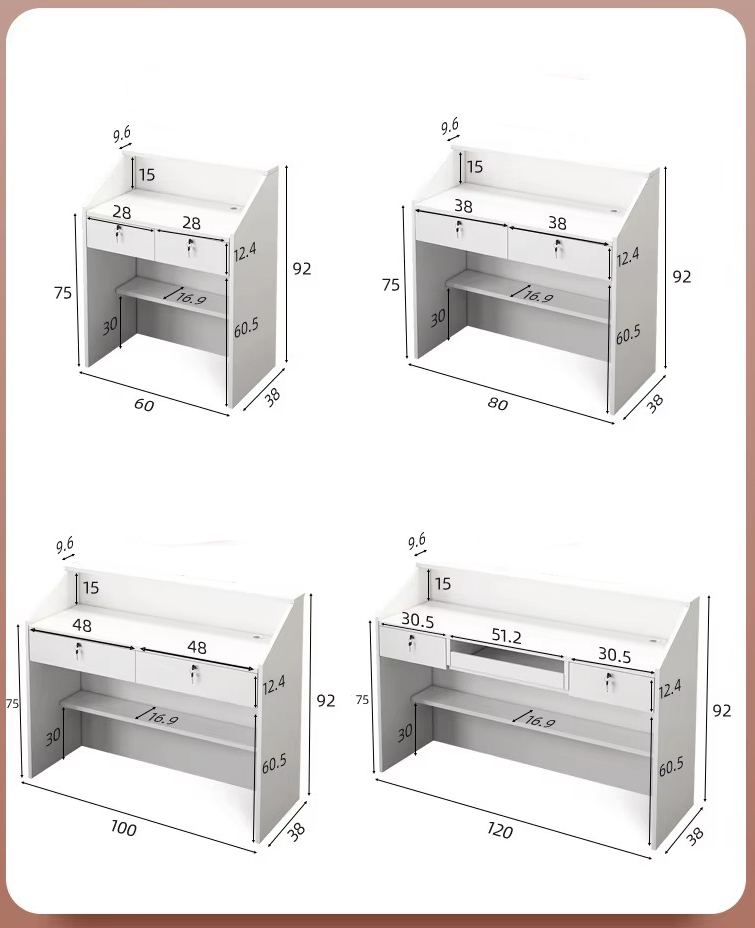 9.6
15
28
28
12.4
92
75
16.9
30
60.5
60
38

9.6
15
38
38
12.4
92
75
16.9
30
60.5
80
38

9.6
15
48
48
12.4
92
75
16.9
30
60.5
100
38

9.6
15
30.5
51.2
30.5
12.4
92
75
16.9
30
60.5
120
38